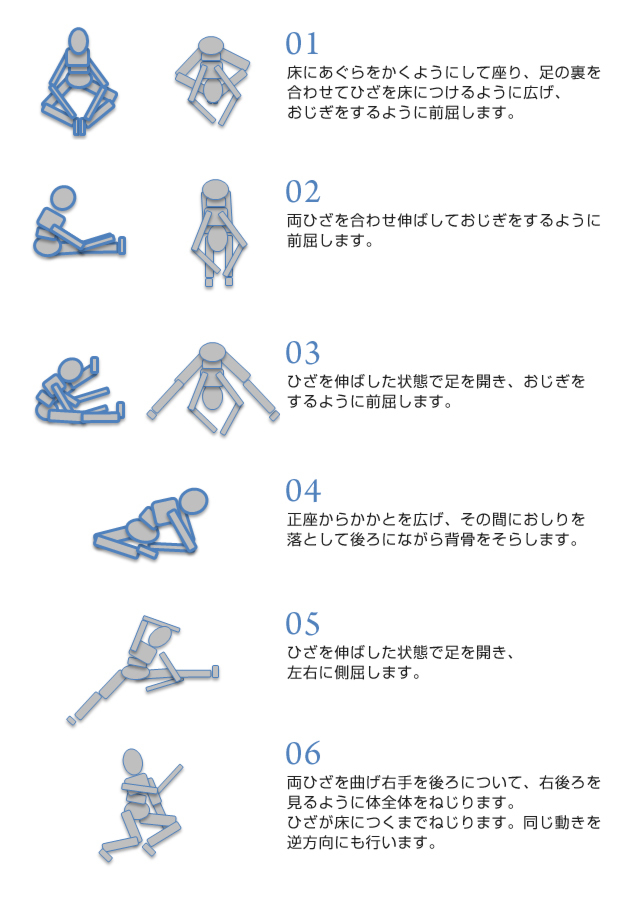 01
床にあぐらをかくようにして座り、足の裏を合わせてひざを床につけるように広げ、おじぎをするように前屈します。

02
両ひざを合わせ伸ばしておじぎをするように前屈します。

03
ひざを伸ばした状態で足を開き、おじぎをするように前屈します。

04
正座からかかとを広げ、その間におしりを落として後ろにながら背骨をそらします。

05
ひざを伸ばした状態で足を開き、左右に側屈します。

06
両ひざを曲げ右手を後ろについて、右後ろを見るように体全体をねじります。
ひざが床につくまでねじります。同じ動きを逆方向にも行います。